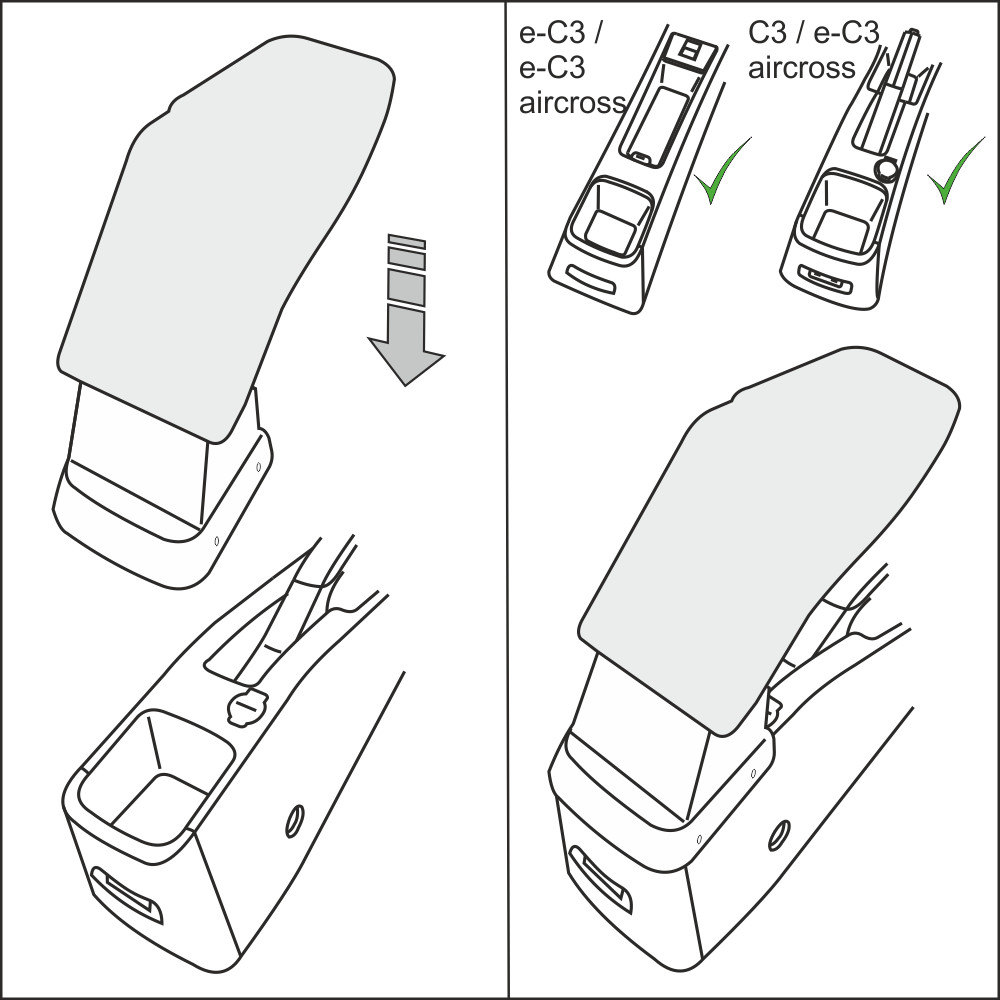 e-C3 / e-C3 aircross

C3 / e-C3 aircross